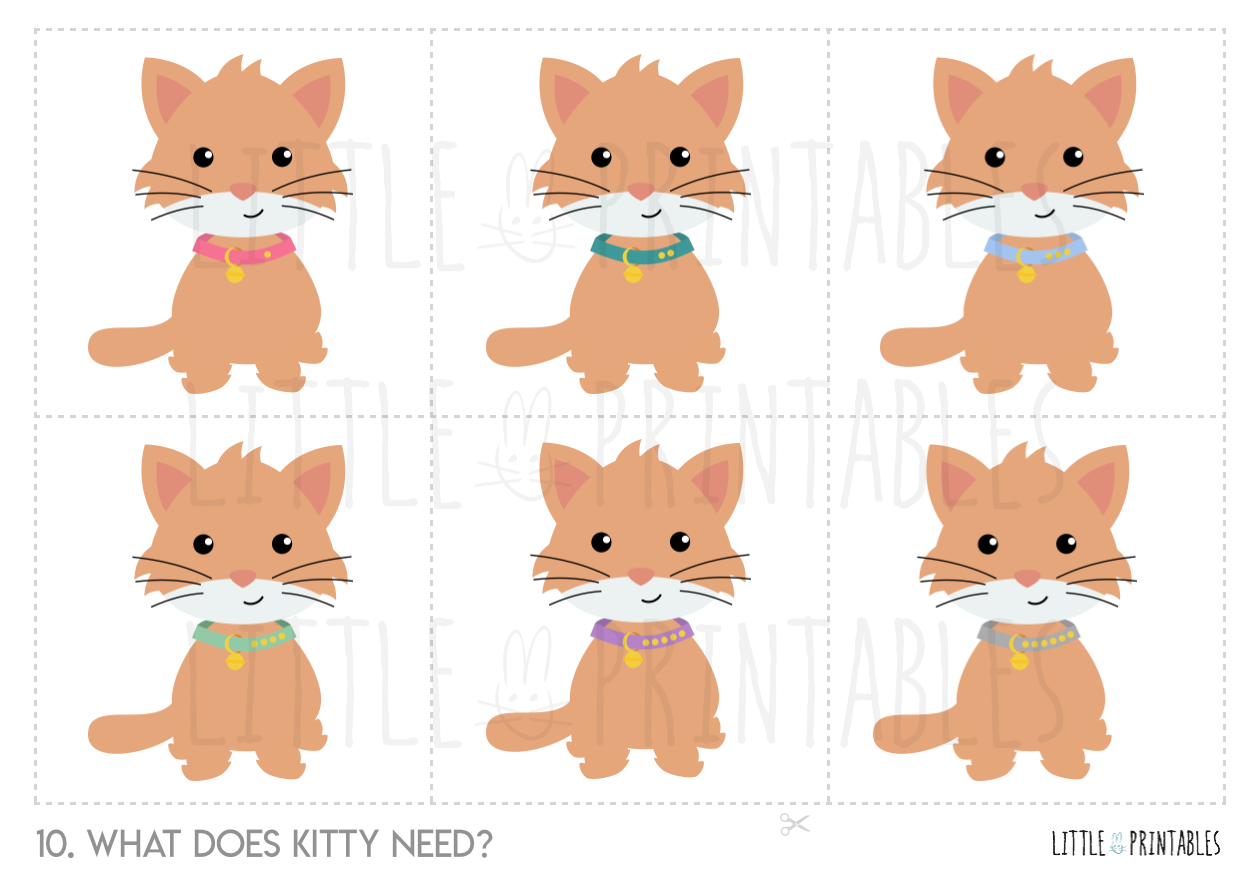 LITTLE PRINTABLES
LITTLE PRINTABLES
LITTLE PRINTABLES

10. WHAT DOES KITTY NEED?

LITTLE PRINTABLES